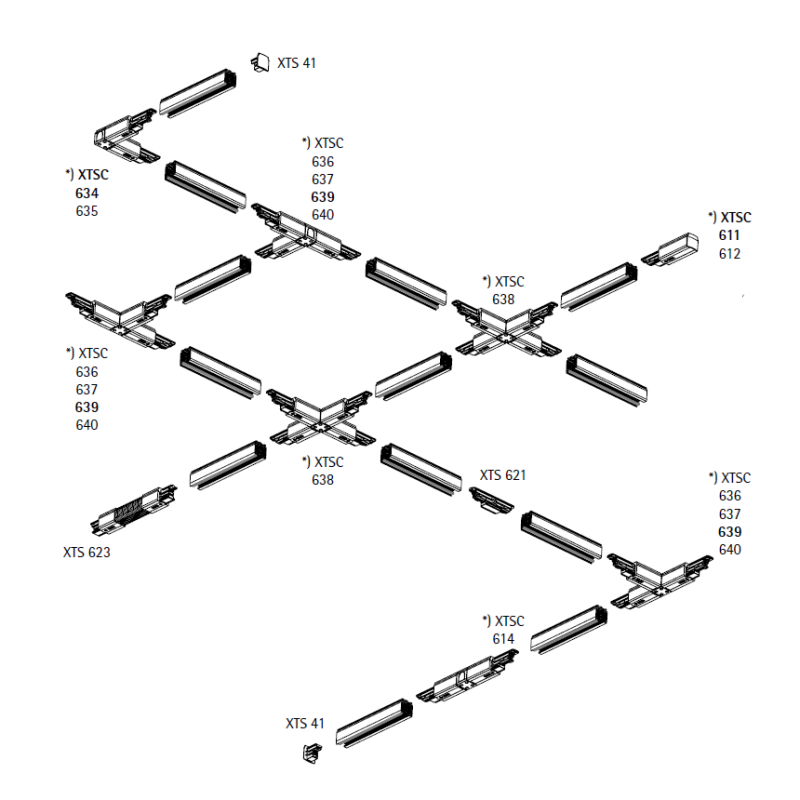 XTS 41

*) XTSC
636
637
639
640

*) XTSC
634
635

*) XTSC
611
612

*) XTSC
638

*) XTSC
636
637
639
640

*) XTSC
638

XTS 621

*) XTSC
636
637
639
640

XTS 623

*) XTSC
614

XTS 41